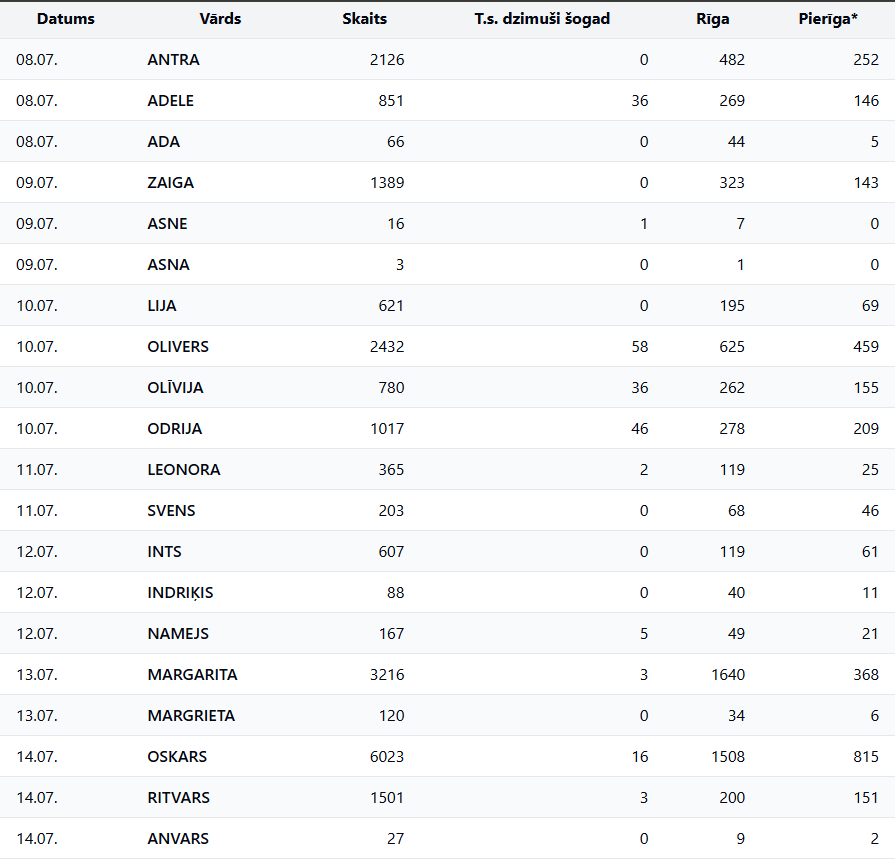 | Datums | Vārds | Skaits | T.s. dzimuši šogad | Rīga | Pierīga* |
|---|---|---|---|---|---|
| 08.07. | ANTRA | 2126 | 0 | 482 | 252 |
| 08.07. | ADELE | 851 | 36 | 269 | 146 |
| 08.07. | ADA | 66 | 0 | 44 | 5 |
| 09.07. | ZAIGA | 1389 | 0 | 323 | 143 |
| 09.07. | ASNE | 16 | 1 | 7 | 0 |
| 09.07. | ASNA | 3 | 0 | 1 | 0 |
| 10.07. | LIJA | 621 | 0 | 195 | 69 |
| 10.07. | OLIVERS | 2432 | 58 | 625 | 459 |
| 10.07. | OLĪVIJA | 780 | 36 | 262 | 155 |
| 10.07. | ODRIJA | 1017 | 46 | 278 | 209 |
| 11.07. | LEONORA | 365 | 2 | 119 | 25 |
| 11.07. | SVENS | 203 | 0 | 68 | 46 |
| 12.07. | INTS | 607 | 0 | 119 | 61 |
| 12.07. | INDRIĶIS | 88 | 0 | 40 | 11 |
| 12.07. | NAMEJS | 167 | 5 | 49 | 21 |
| 13.07. | MARGARITA | 3216 | 3 | 1640 | 368 |
| 13.07. | MARGRIETA | 120 | 0 | 34 | 6 |
| 14.07. | OSKARS | 6023 | 16 | 1508 | 815 |
| 14.07. | RITVARS | 1501 | 3 | 200 | 151 |
| 14.07. | ANVARS | 27 | 0 | 9 | 2 |